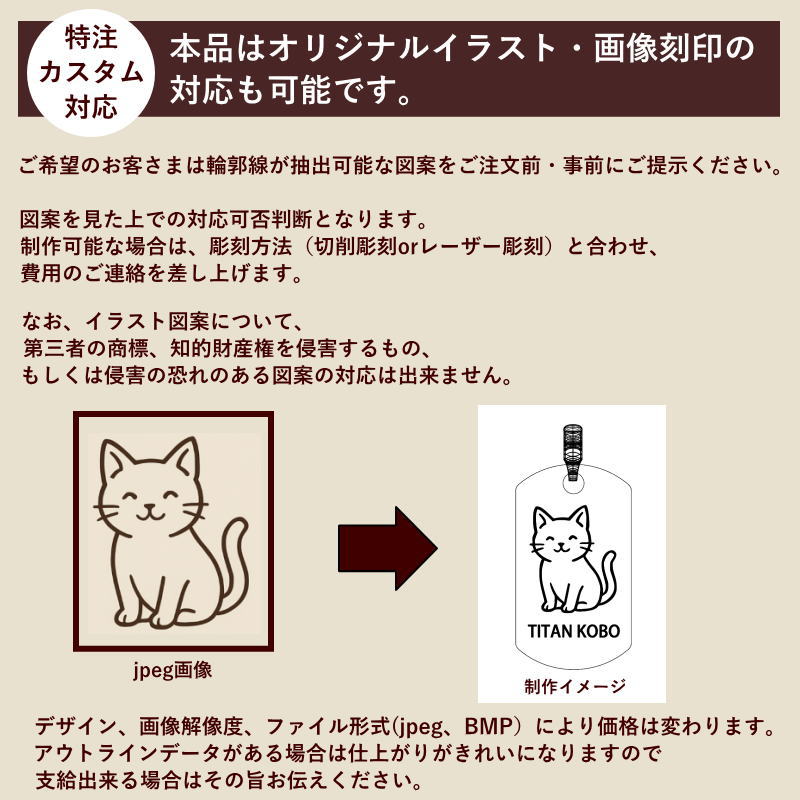 特注
カスタム
対応

本品はオリジナルイラスト・画像刻印の対応も可能です。

ご希望のお客さまは輪郭線が抽出可能な図案をご注文前・事前にご提示ください。

図案を見た上での対応可否判断となります。
制作可能な場合は、彫刻方法（切削彫刻orレーザー彫刻）と合わせ、
費用のご連絡を差し上げます。

なお、イラスト図案について、
第三者の商標、知的財産権を侵害するもの、
もしくは侵害の恐れのある図案の対応は出来ません。

jpeg画像

TITAN KOBO

制作イメージ

デザイン、画像解像度、ファイル形式(jpeg、BMP）により価格は変わります。
アウトラインデータがある場合は仕上がりがきれいになりますので
支給出来る場合はその旨お伝えください。